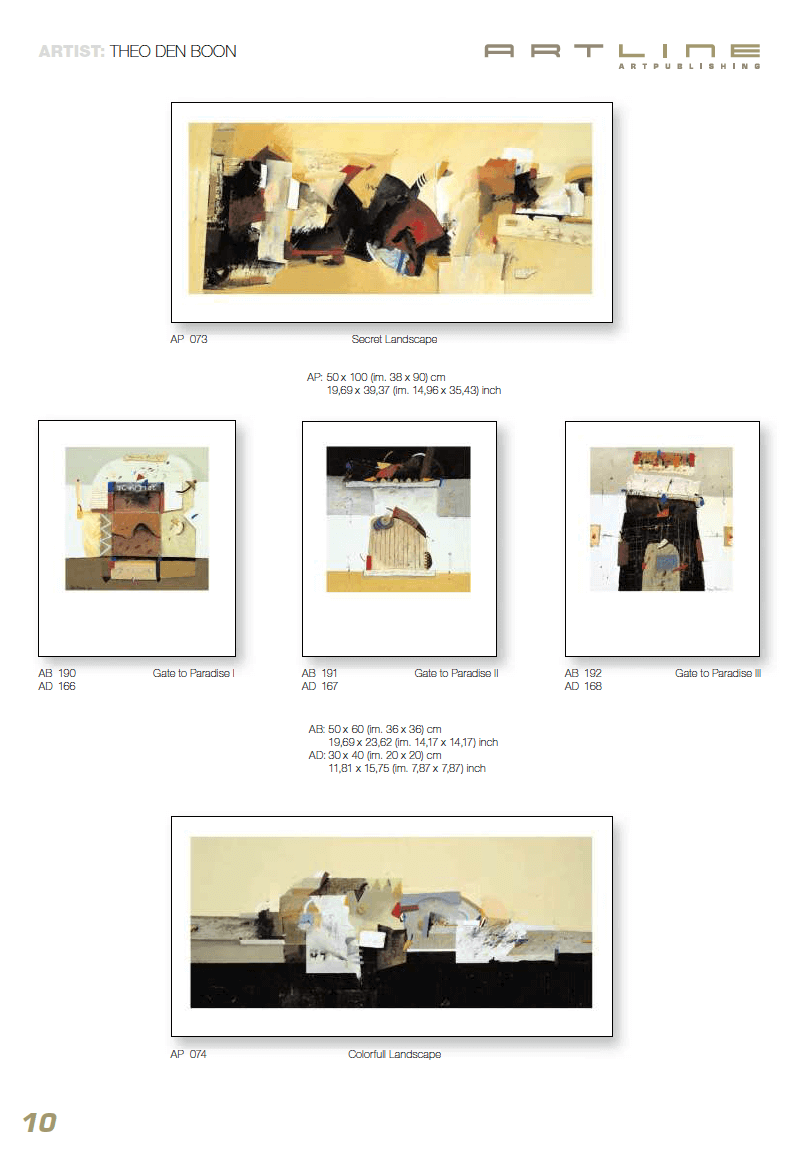 ARTIST: THEO DEN BOON

ARTLINE
ARTPUBLISHING

AP 073 Secret Landscape

AP: 50 x 100 (im. 38 x 90) cm
19,69 x 39,37 (im. 14,96 x 35,43) inch

AB 190 Gate to Paradise I
AD 166

AB 191 Gate to Paradise II
AD 167

AB 192 Gate to Paradise III
AD 168

AB: 50 x 60 (im. 36 x 36) cm
19,69 x 23,62 (im. 14,17 x 14,17) inch
AD: 30 x 40 (im. 20 x 20) cm
11,81 x 15,75 (im. 7,87 x 7,87) inch

AP 074 Colorfull Landscape

10